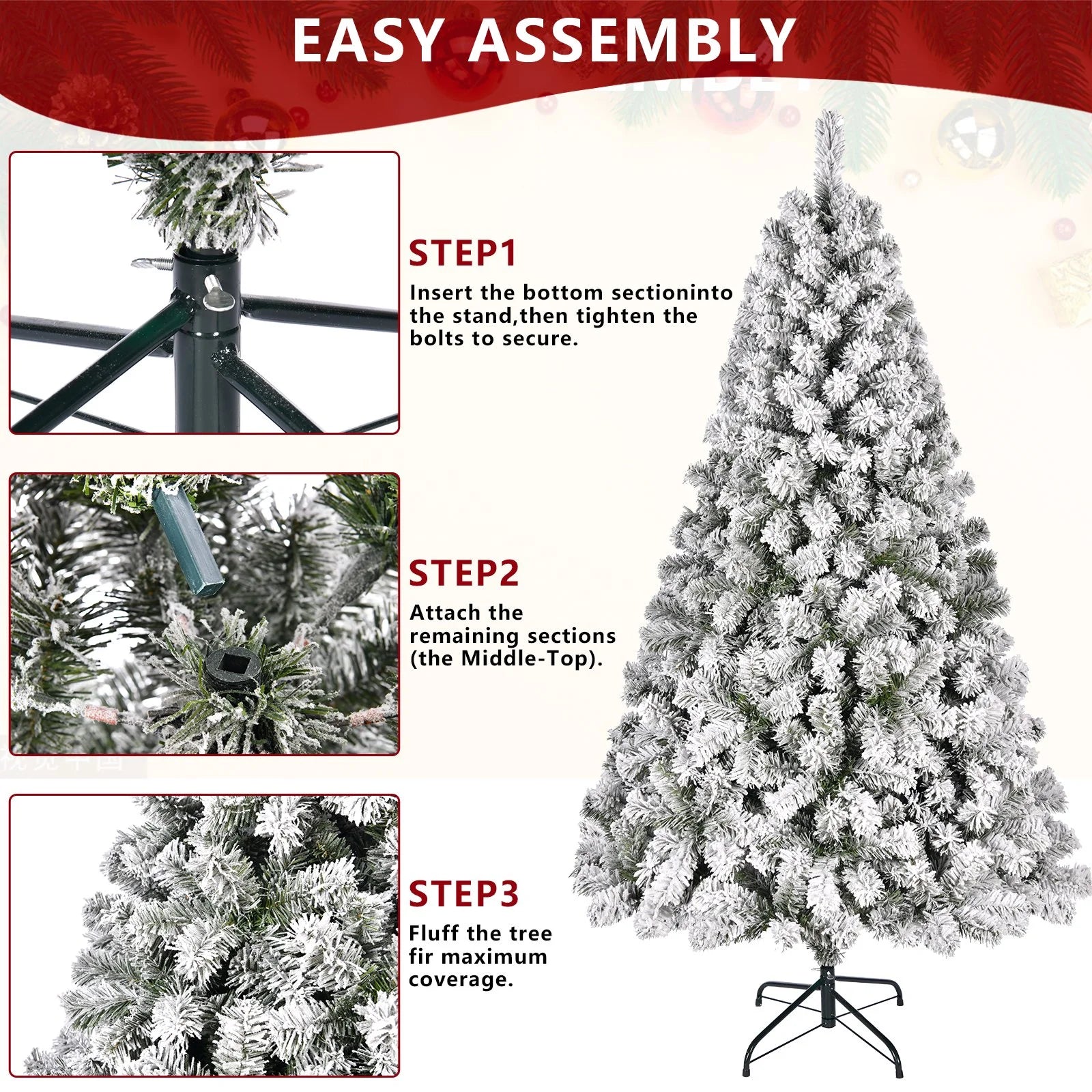 EASY ASSEMBLY

STEP1

Insert the bottom sectioninto the stand,then tighten the bolts to secure.

STEP2

Attach the remaining sections (the Middle-Top).

STEP3

Fluff the tree fir maximum coverage.